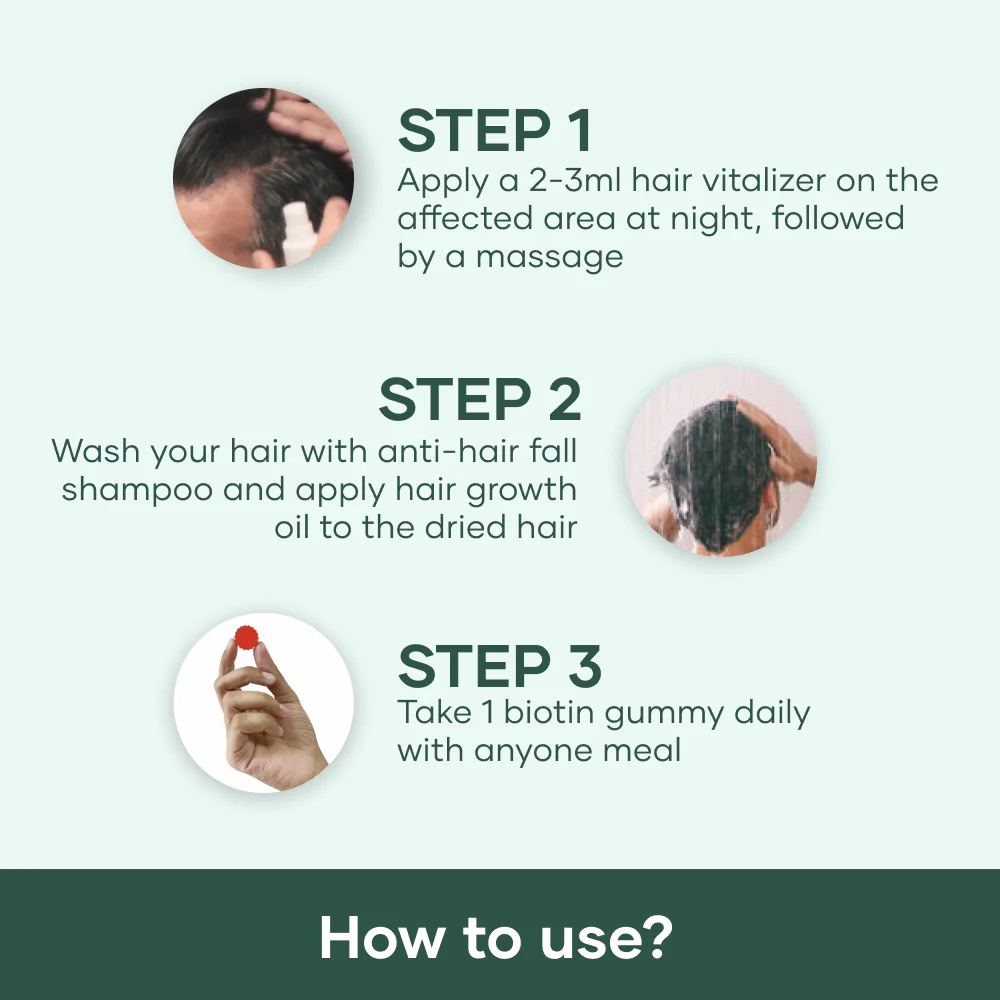 STEP 1
Apply a 2-3ml hair vitalizer on the affected area at night, followed by a massage

STEP 2
Wash your hair with anti-hair fall shampoo and apply hair growth oil to the dried hair

STEP 3
Take 1 biotin gummy daily with anyone meal

How to use?