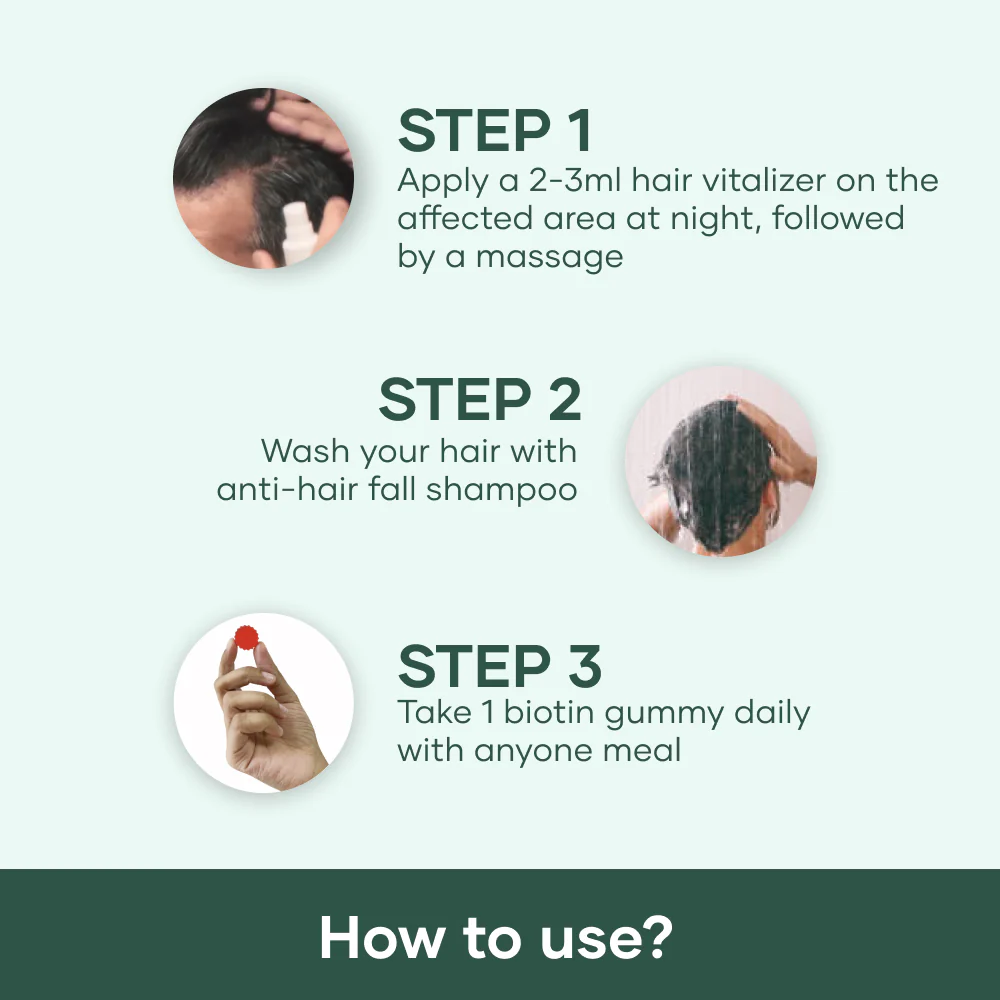 STEP 1
Apply a 2-3ml hair vitalizer on the affected area at night, followed by a massage

STEP 2
Wash your hair with anti-hair fall shampoo

STEP 3
Take 1 biotin gummy daily with anyone meal

How to use?