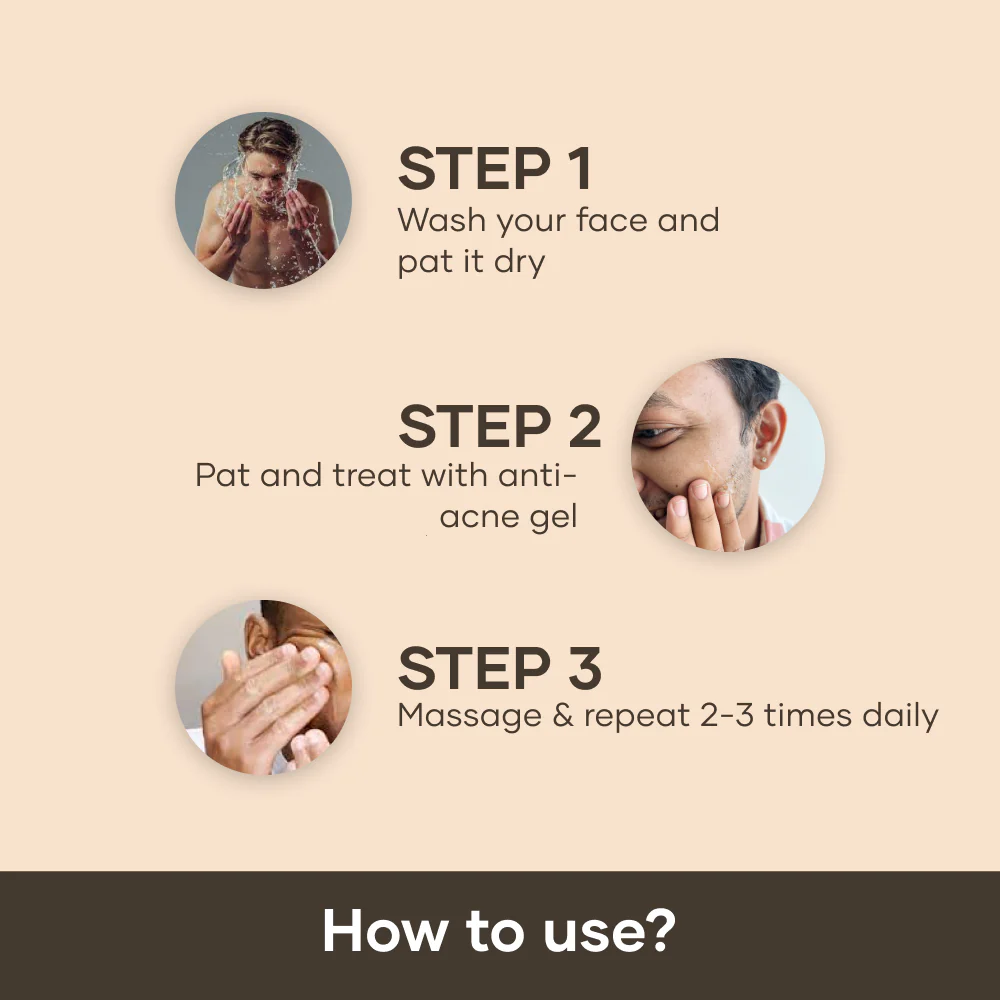 STEP 1
Wash your face and pat it dry

STEP 2
Pat and treat with anti-acne gel

STEP 3
Massage & repeat 2-3 times daily

How to use?