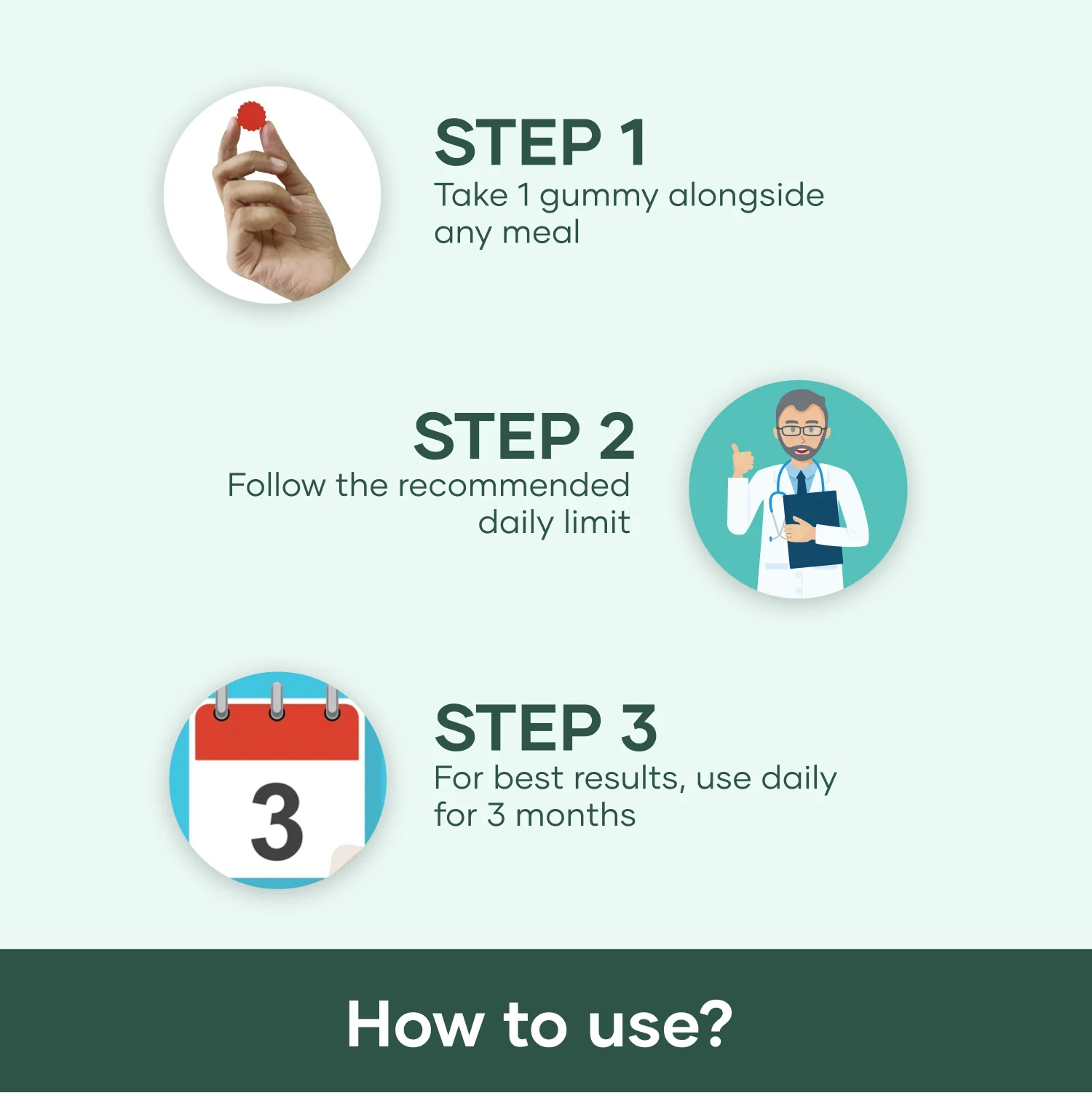 STEP 1
Take 1 gummy alongside any meal

STEP 2
Follow the recommended daily limit

3

STEP 3
For best results, use daily for 3 months

How to use?