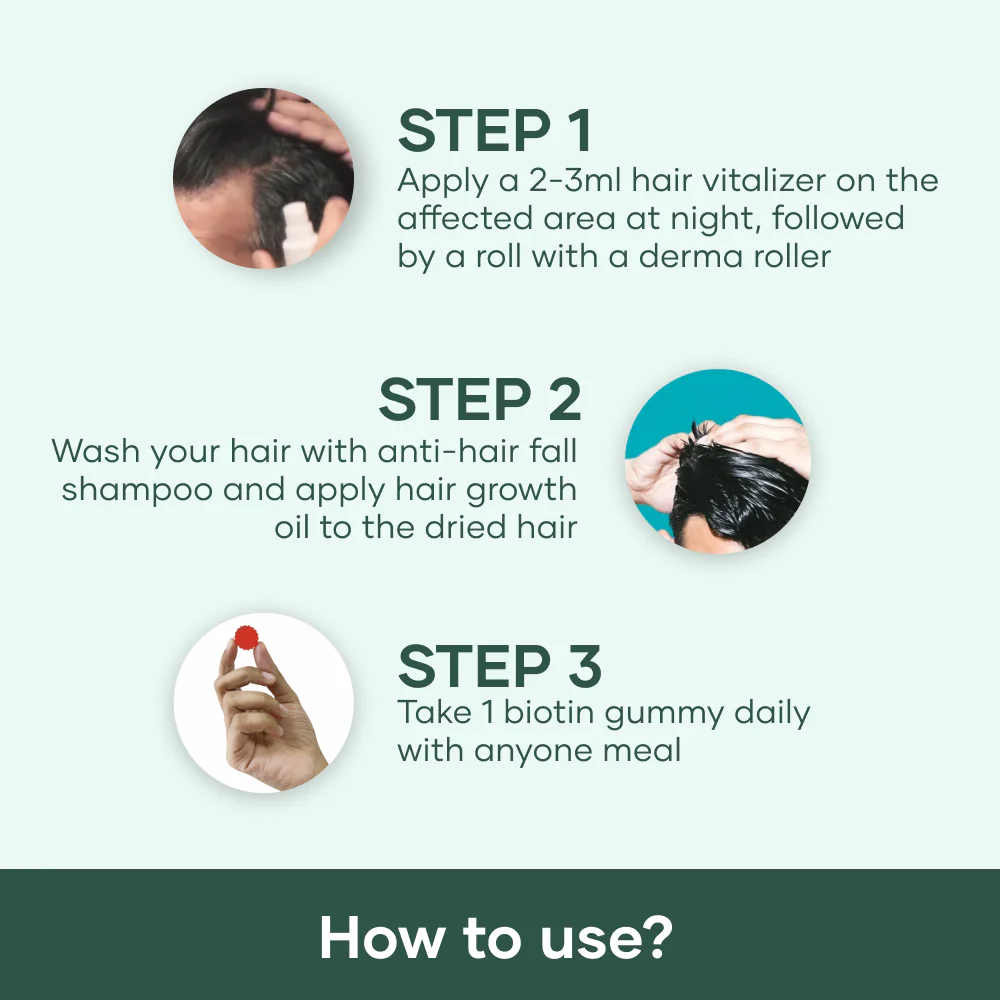 STEP 1
Apply a 2-3ml hair vitalizer on the affected area at night, followed by a roll with a derma roller

STEP 2
Wash your hair with anti-hair fall shampoo and apply hair growth oil to the dried hair

STEP 3
Take 1 biotin gummy daily with anyone meal

How to use?