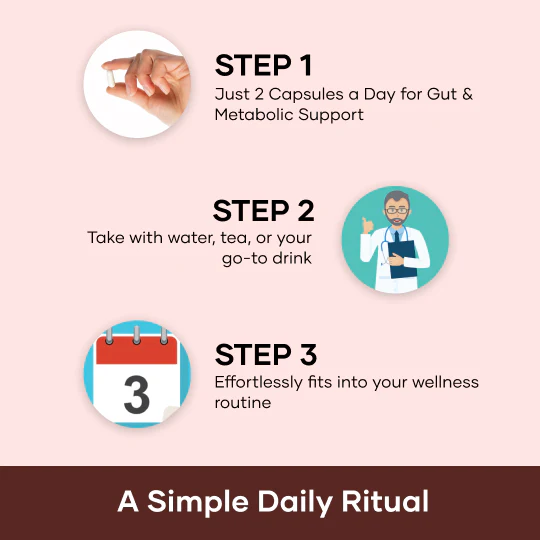 STEP 1
Just 2 Capsules a Day for Gut & Metabolic Support

STEP 2
Take with water, tea, or your go-to drink

3

STEP 3
Effortlessly fits into your wellness routine

A Simple Daily Ritual