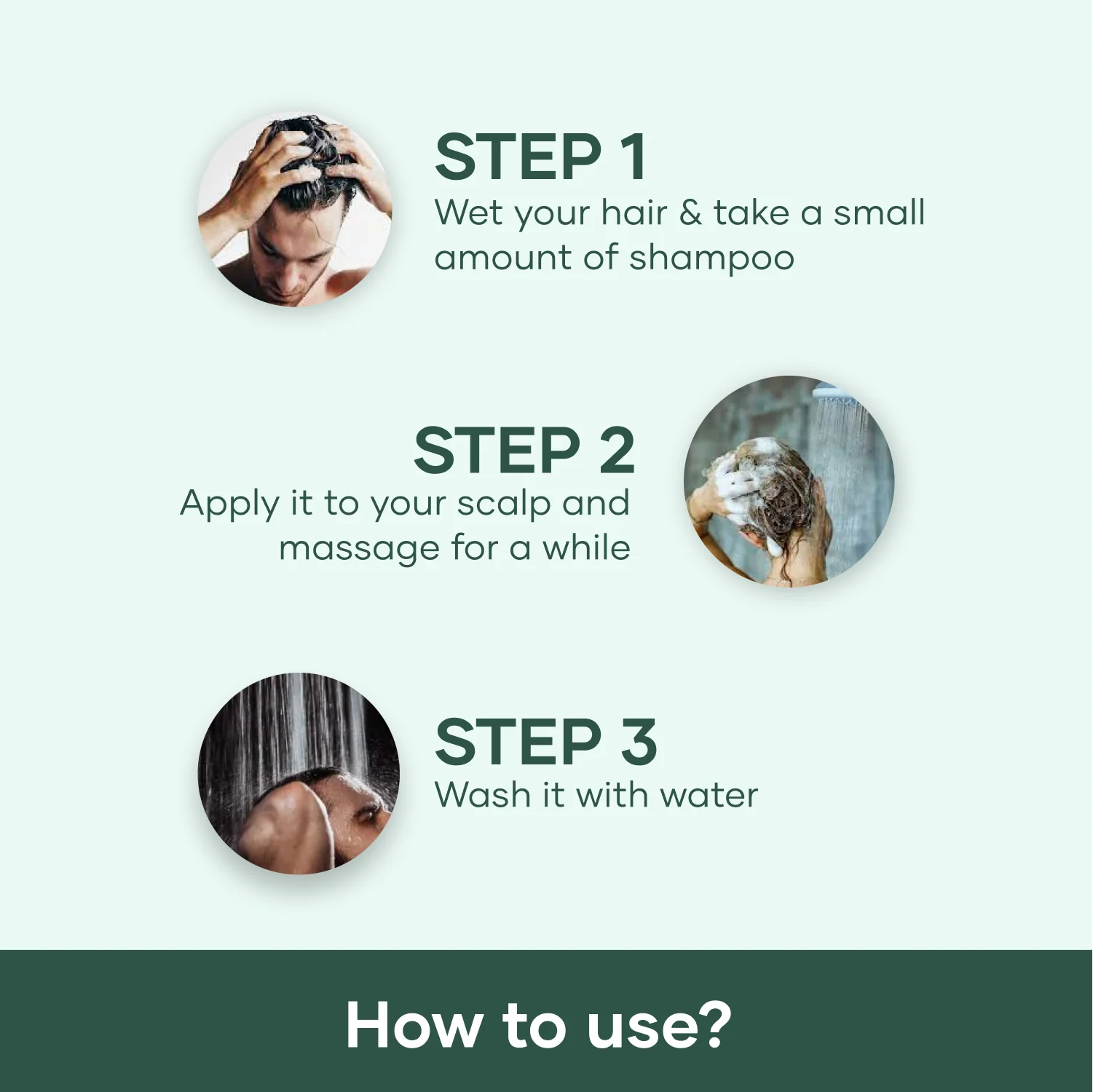 STEP 1
Wet your hair & take a small amount of shampoo

STEP 2
Apply it to your scalp and massage for a while

STEP 3
Wash it with water

How to use?