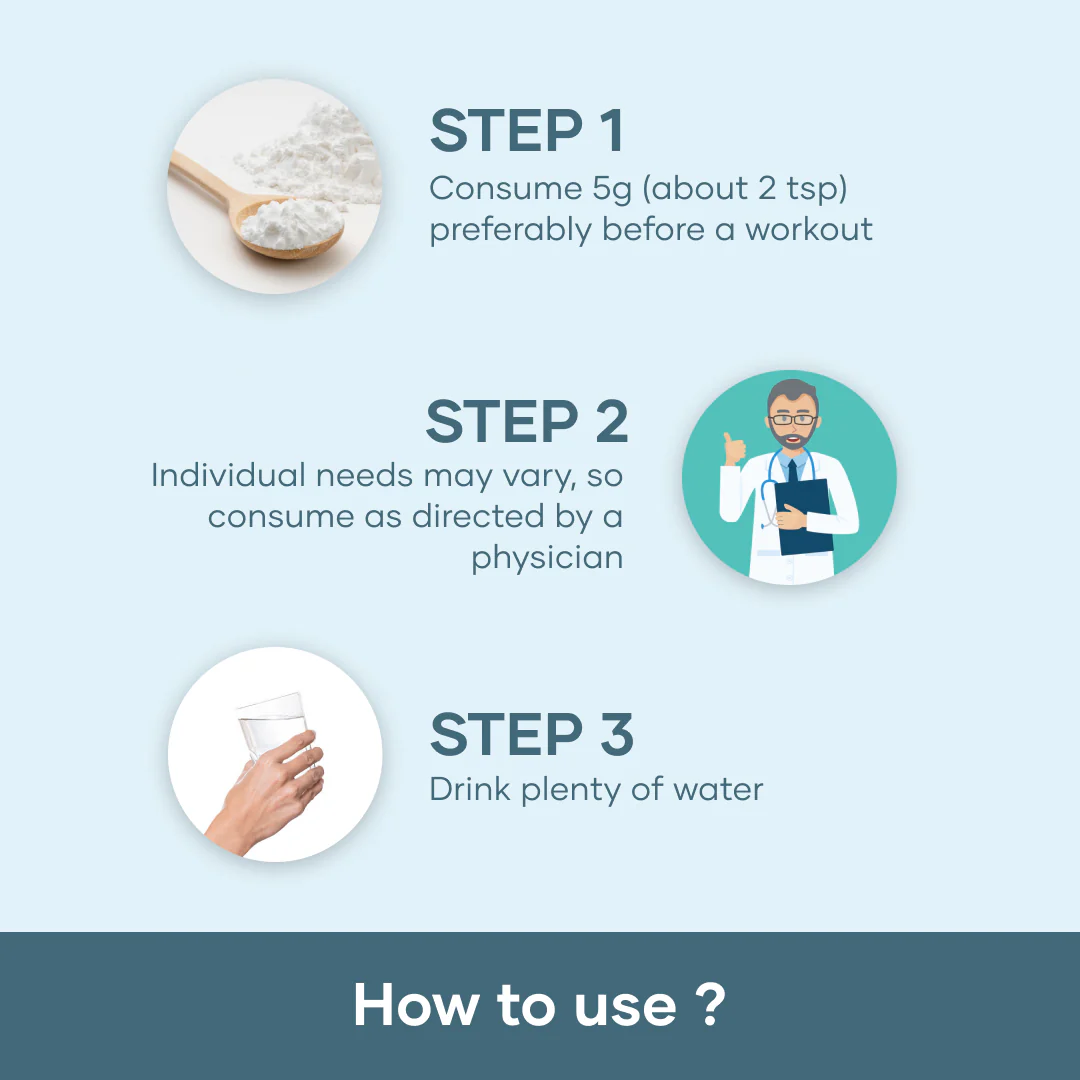 STEP 1
Consume 5g (about 2 tsp) preferably before a workout

STEP 2
Individual needs may vary, so consume as directed by a physician

STEP 3
Drink plenty of water

How to use ?