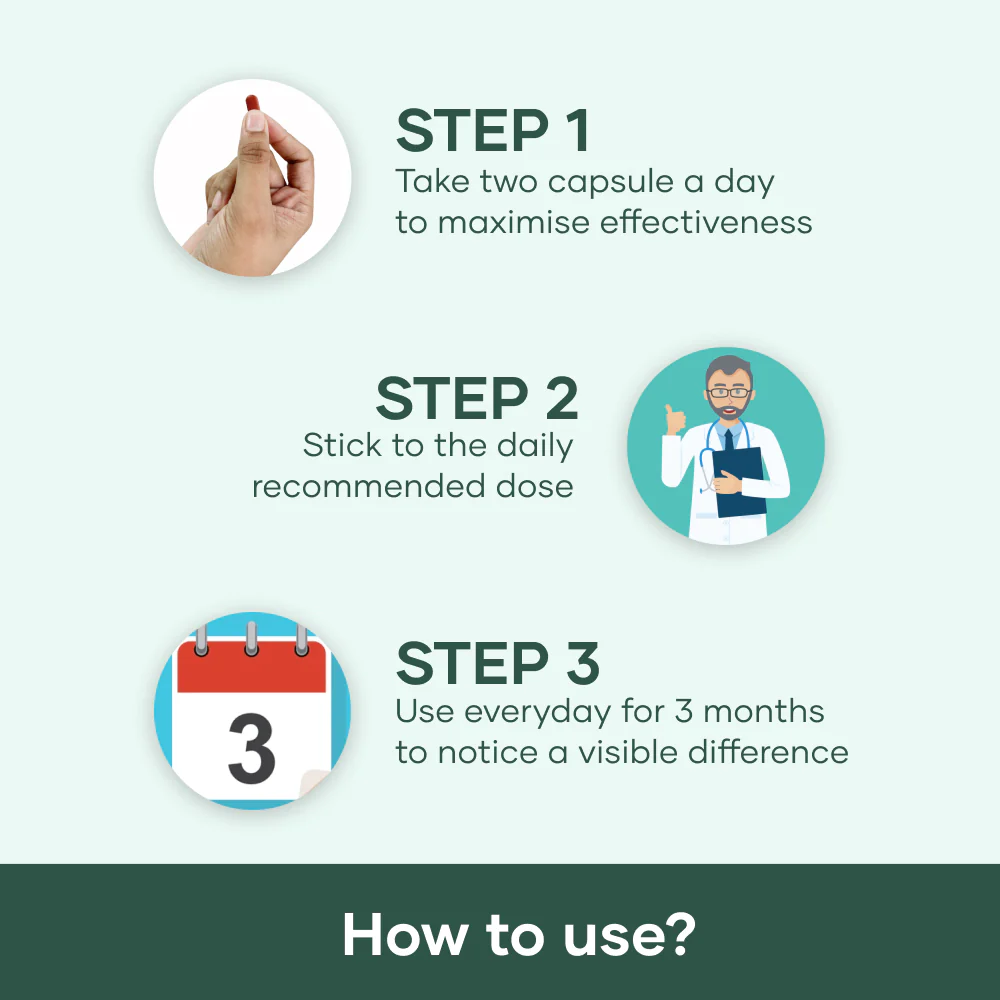 STEP 1
Take two capsule a day to maximise effectiveness

STEP 2
Stick to the daily recommended dose

3

STEP 3
Use everyday for 3 months to notice a visible difference

How to use?