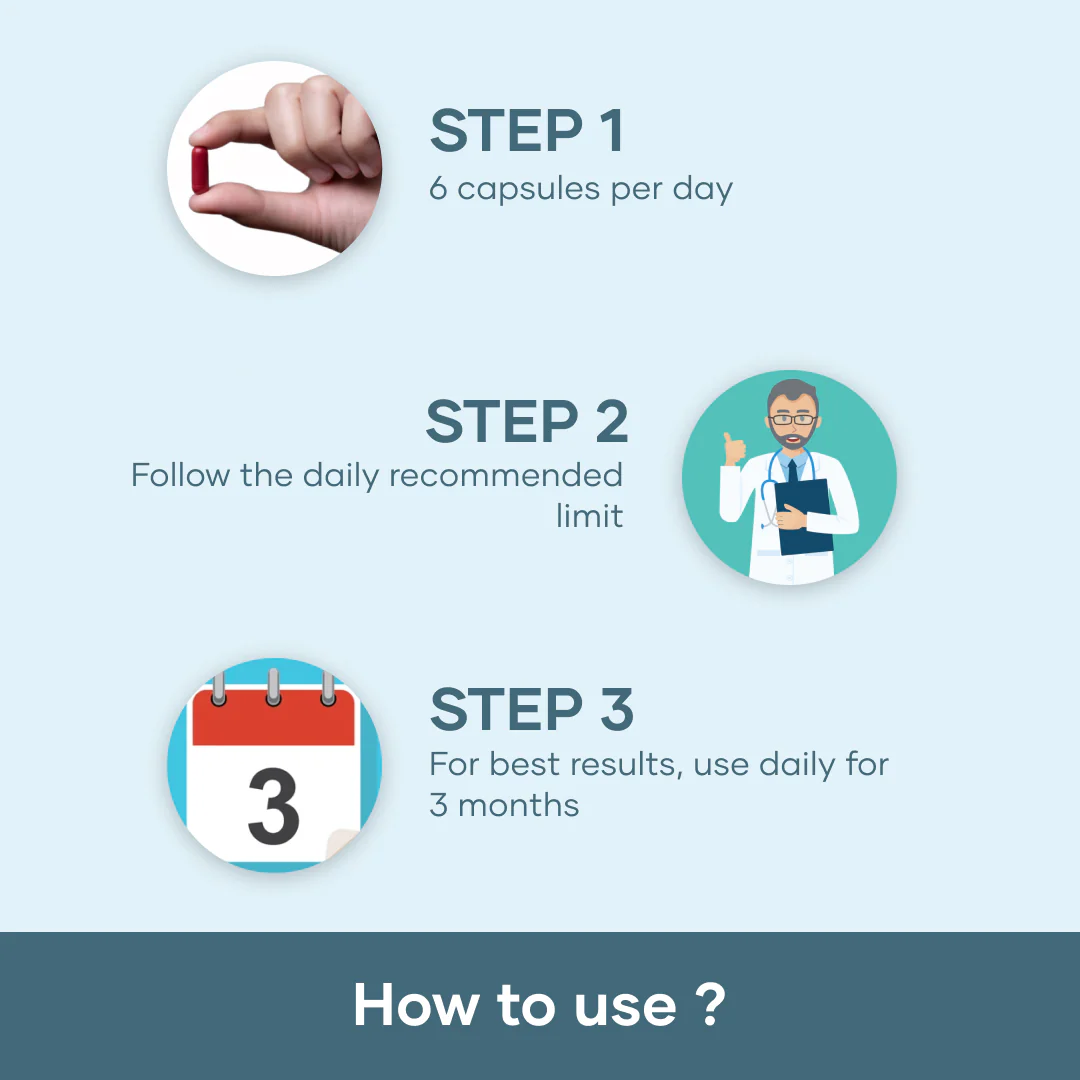 STEP 1
6 capsules per day

STEP 2
Follow the daily recommended limit

3

STEP 3
For best results, use daily for 3 months

How to use ?