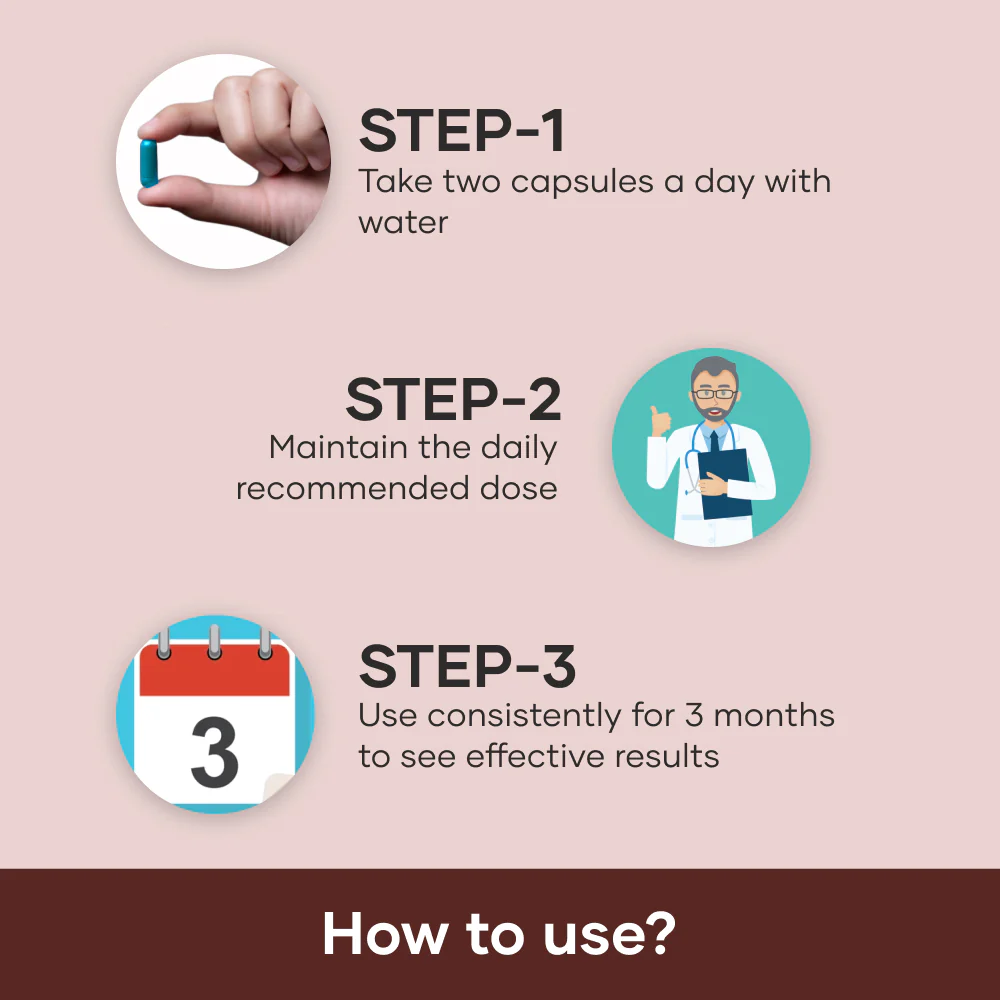 STEP-1
Take two capsules a day with water

STEP-2
Maintain the daily recommended dose

3

STEP-3
Use consistently for 3 months to see effective results

How to use?