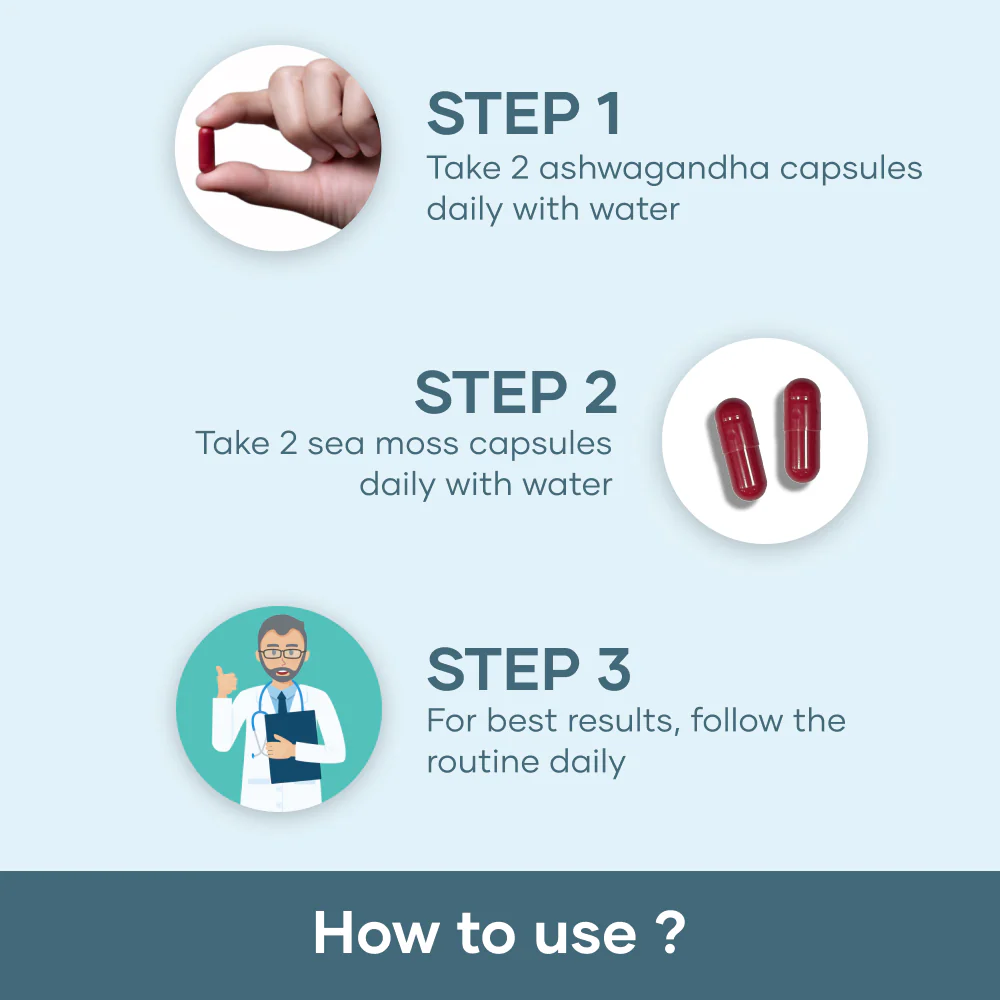 STEP 1
Take 2 ashwagandha capsules daily with water

STEP 2
Take 2 sea moss capsules daily with water

STEP 3
For best results, follow the routine daily

How to use ?